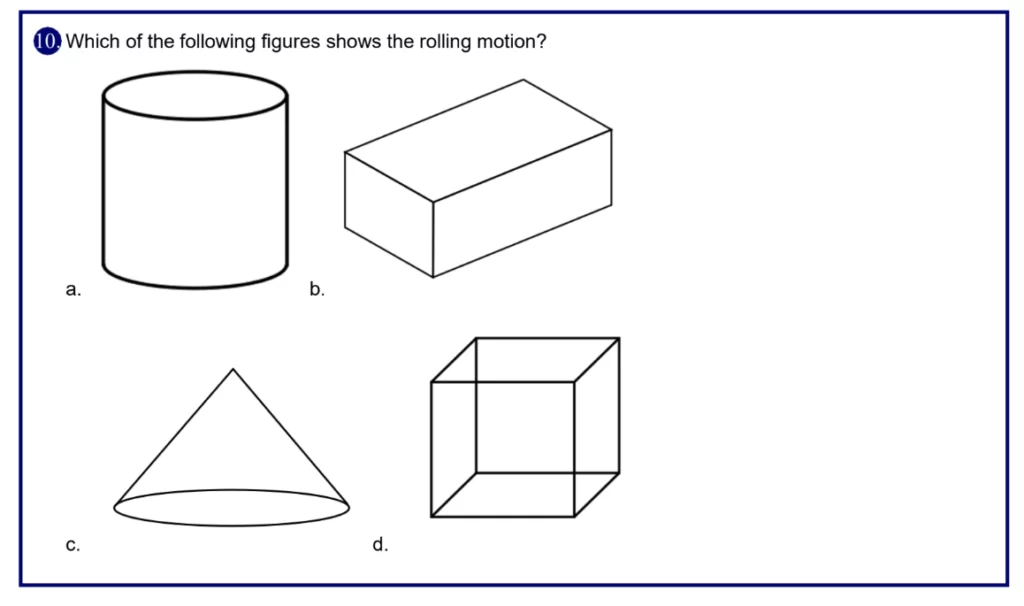 10. Which of the following figures shows the rolling motion?

a.

b.

c.

d.